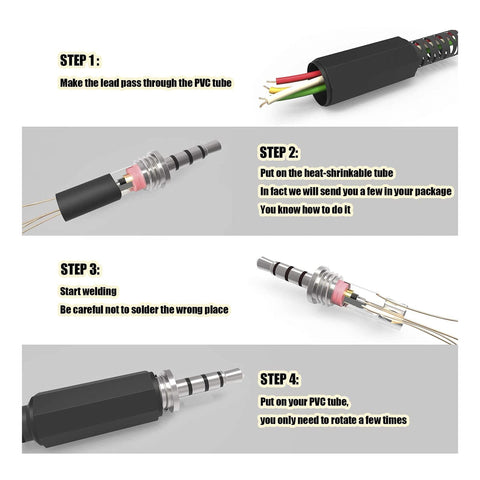 STEP 1:
Make the lead pass through the PVC tube

STEP 2:
Put on the heat-shrinkable tube
In fact we will send you a few in your package
You know how to do it

STEP 3:
Start welding
Be careful not to solder the wrong place

STEP 4:
Put on your PVC tube,
you only need to rotate a few times